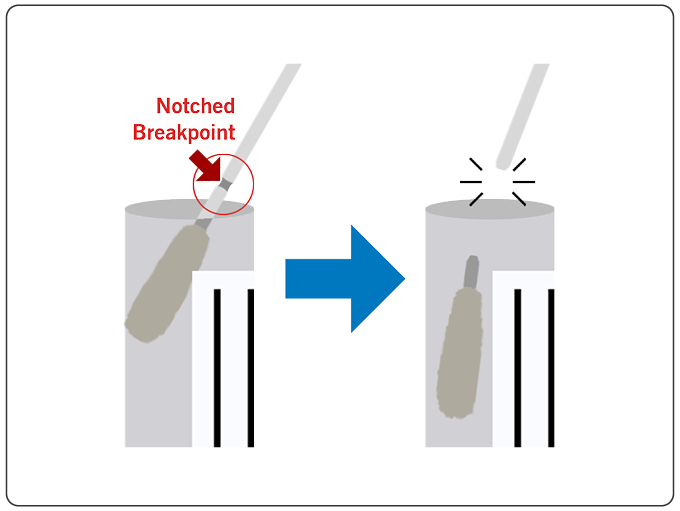 Notched
Breakpoint