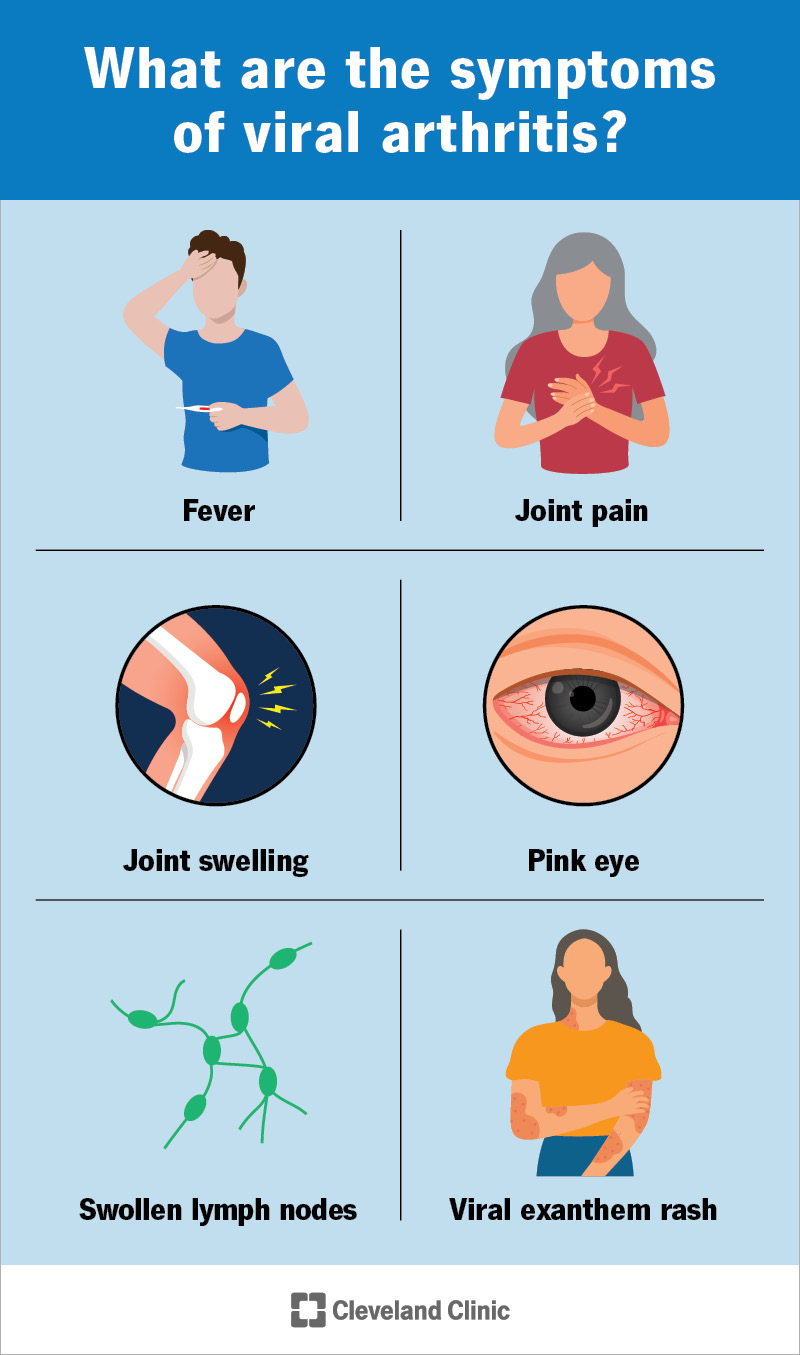 What are the symptoms of viral arthritis?

Fever

Joint pain

Joint swelling

Pink eye

Swollen lymph nodes

Viral exanthem rash

Cleveland Clinic