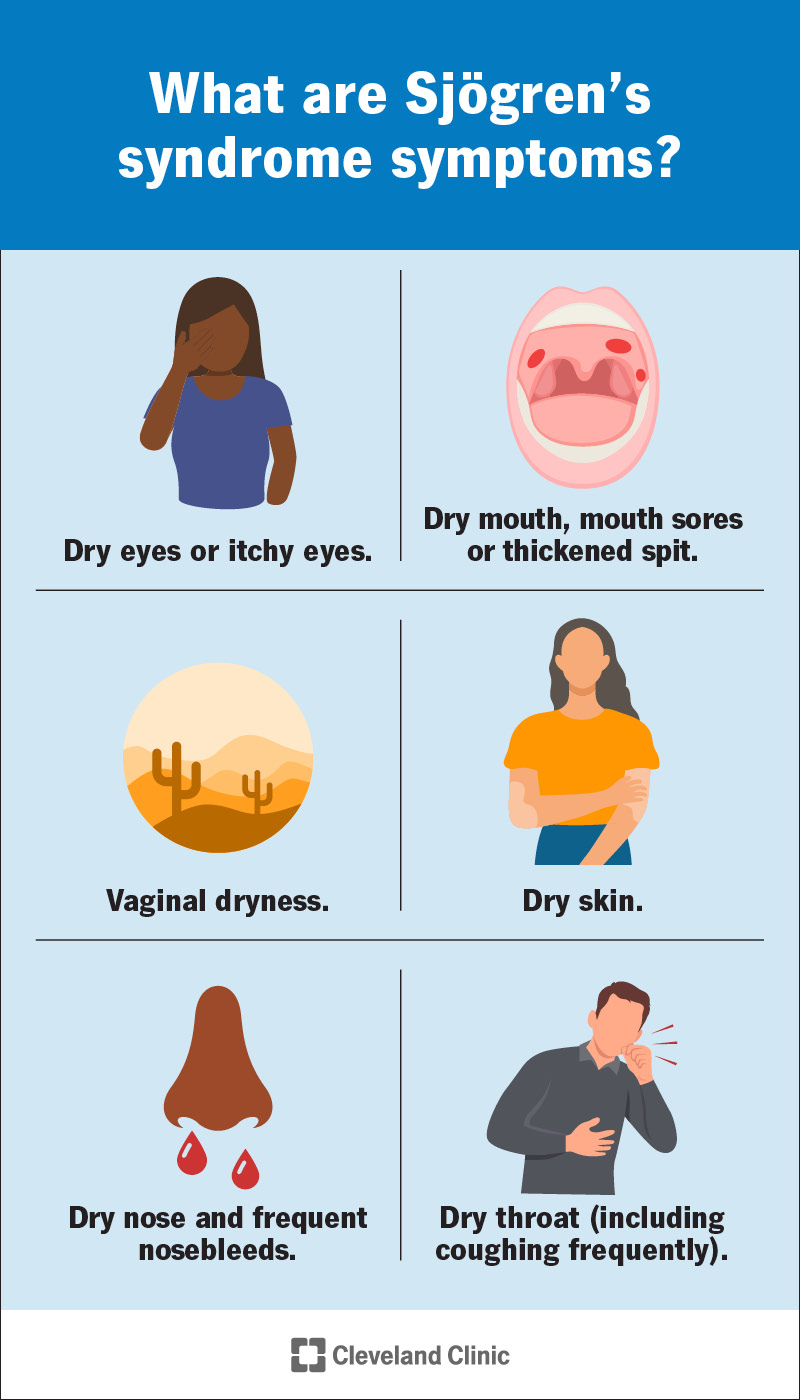 What are Sjögren's syndrome symptoms?

Dry eyes or itchy eyes.

Dry mouth, mouth sores or thickened spit.

Vaginal dryness.

Dry skin.

Dry nose and frequent nosebleeds.

Dry throat (including coughing frequently).

Cleveland Clinic