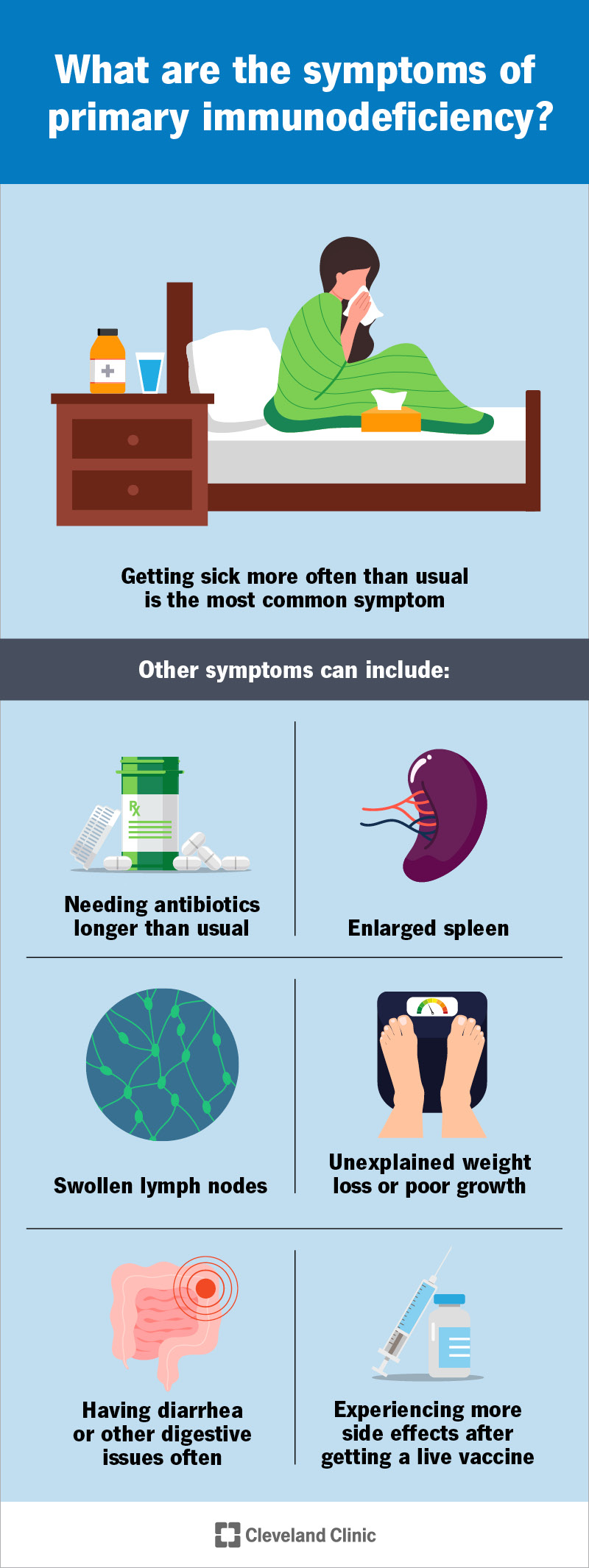 What are the symptoms of primary immunodeficiency?

Getting sick more often than usual is the most common symptom

Other symptoms can include:

Rx

Needing antibiotics longer than usual

Enlarged spleen

Swollen lymph nodes

Unexplained weight loss or poor growth

Having diarrhea or other digestive issues often

Experiencing more side effects after getting a live vaccine

Cleveland Clinic