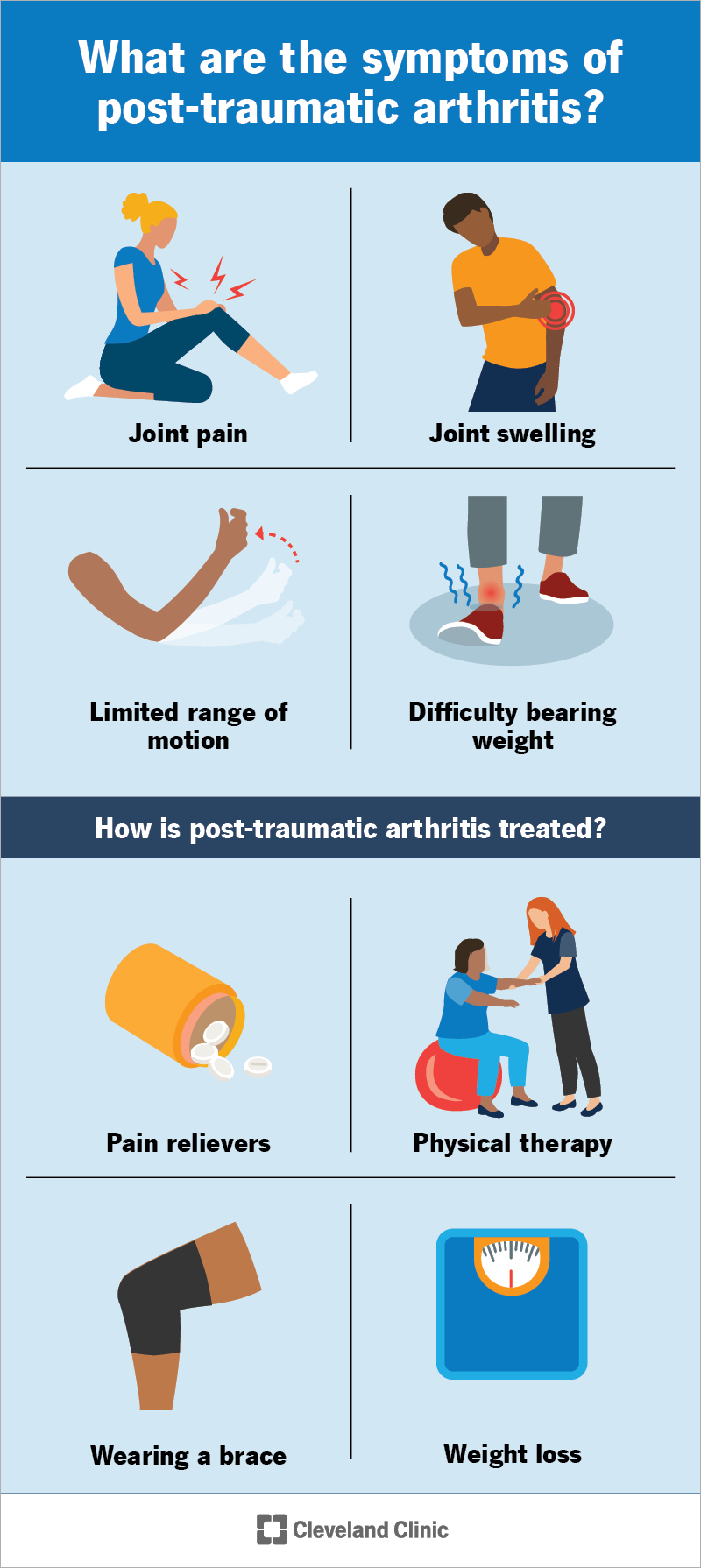 What are the symptoms of post-traumatic arthritis?

Joint pain

Joint swelling

Limited range of motion

Difficulty bearing weight

How is post-traumatic arthritis treated?

Pain relievers

Physical therapy

Wearing a brace

Weight loss

Cleveland Clinic