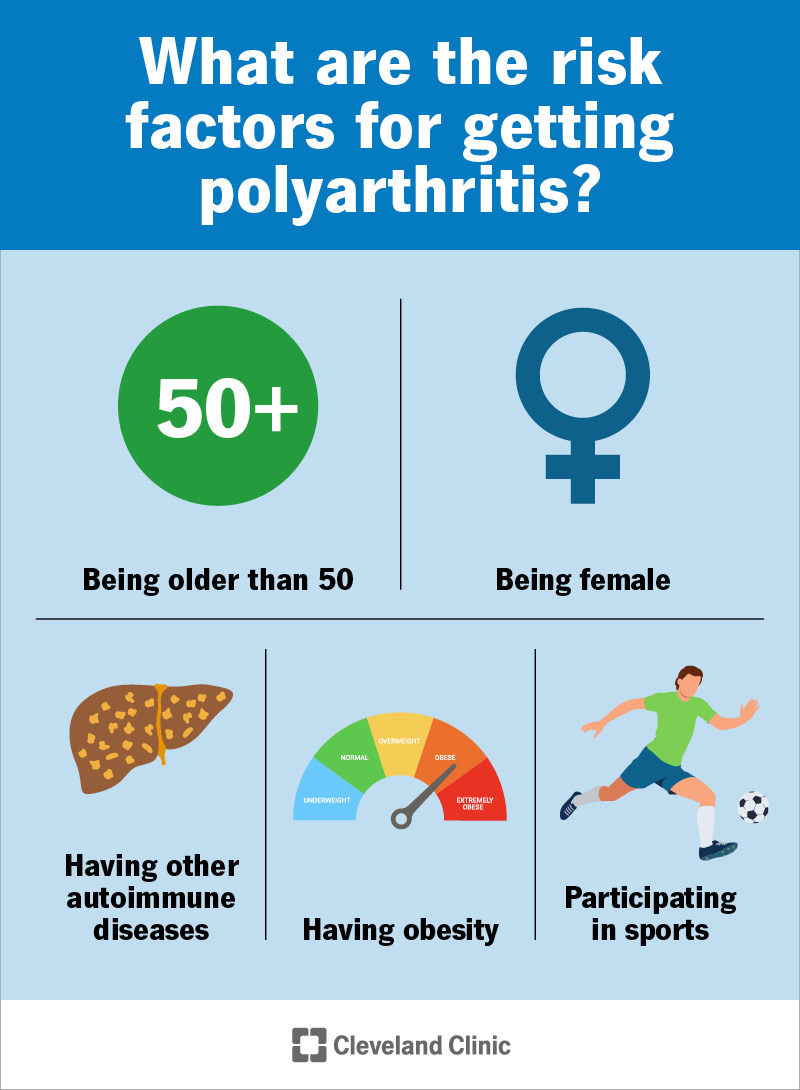 What are the risk factors for getting polyarthritis?

50+

Being older than 50

Being female

Having other autoimmune diseases

UNDERWEIGHT
NORMAL
OVERWEIGHT
OBESE
EXTREMELY OBESE

Having obesity

Participating in sports

Cleveland Clinic