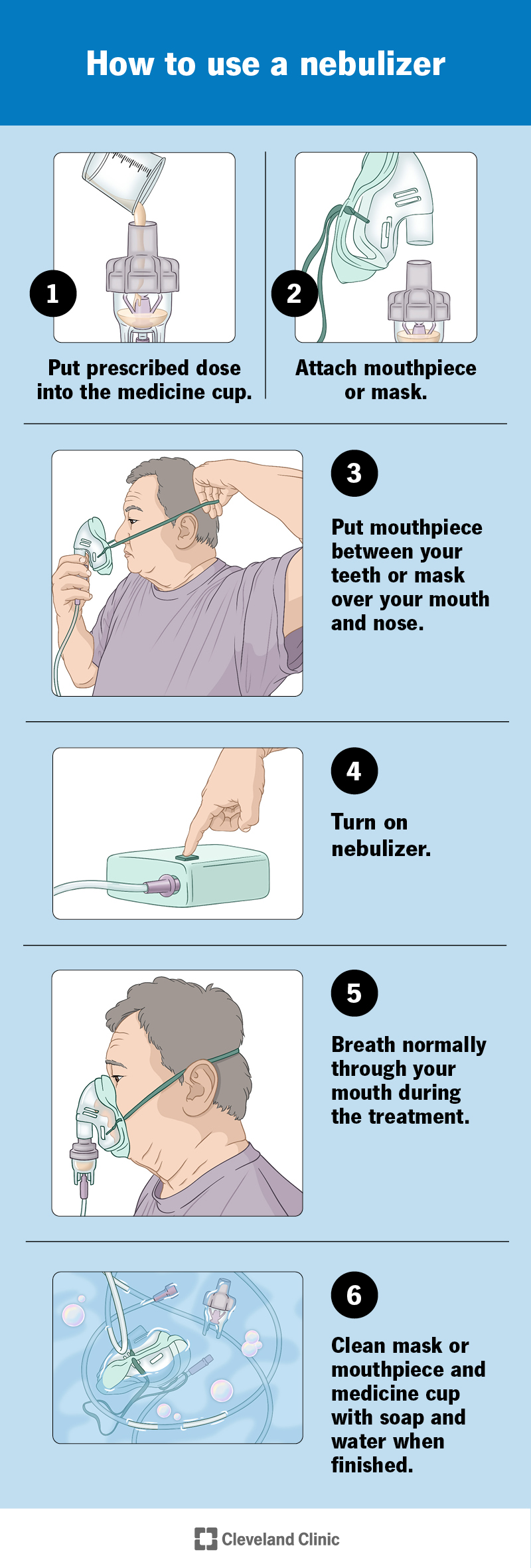 How to use a nebulizer

1

Put prescribed dose into the medicine cup.

2

Attach mouthpiece or mask.

3

Put mouthpiece between your teeth or mask over your mouth and nose.

4

Turn on nebulizer.

5

Breath normally through your mouth during the treatment.

6

Clean mask or mouthpiece and medicine cup with soap and water when finished.

Cleveland Clinic