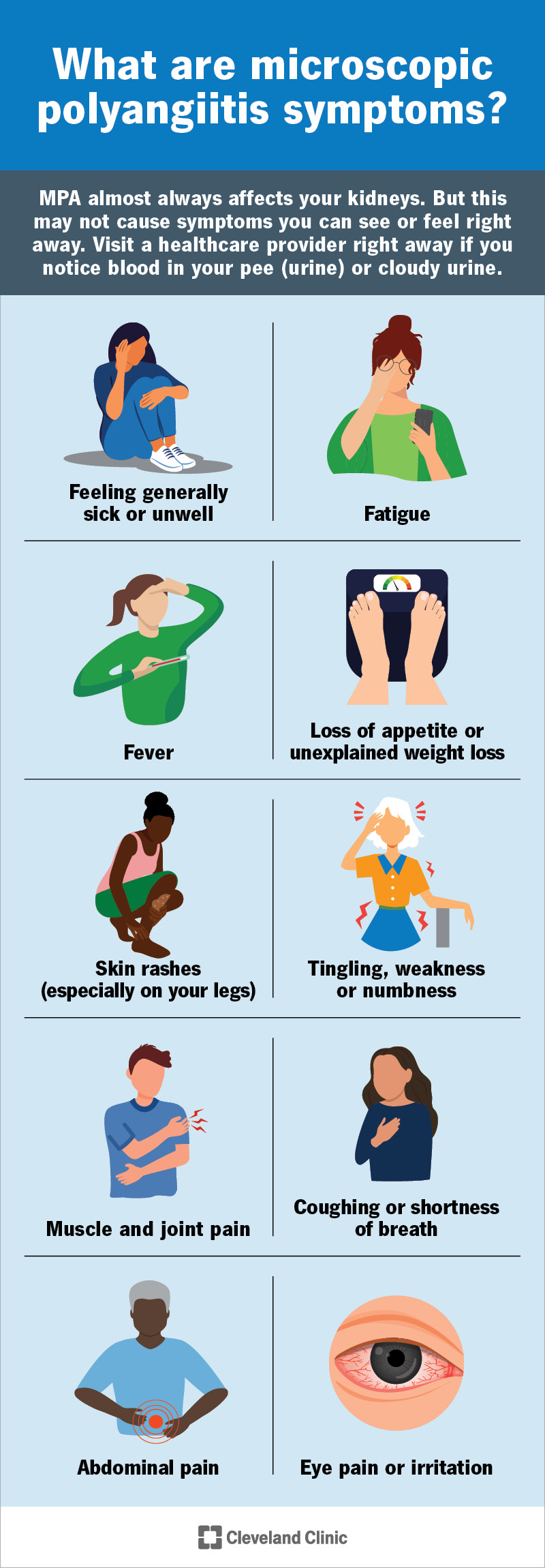 What are microscopic polyangiitis symptoms?

MPA almost always affects your kidneys. But this may not cause symptoms you can see or feel right away. Visit a healthcare provider right away if you notice blood in your pee (urine) or cloudy urine.

Feeling generally sick or unwell

Fatigue

Fever

Loss of appetite or unexplained weight loss

Skin rashes (especially on your legs)

Tingling, weakness or numbness

Muscle and joint pain

Coughing or shortness of breath

Abdominal pain

Eye pain or irritation

Cleveland Clinic