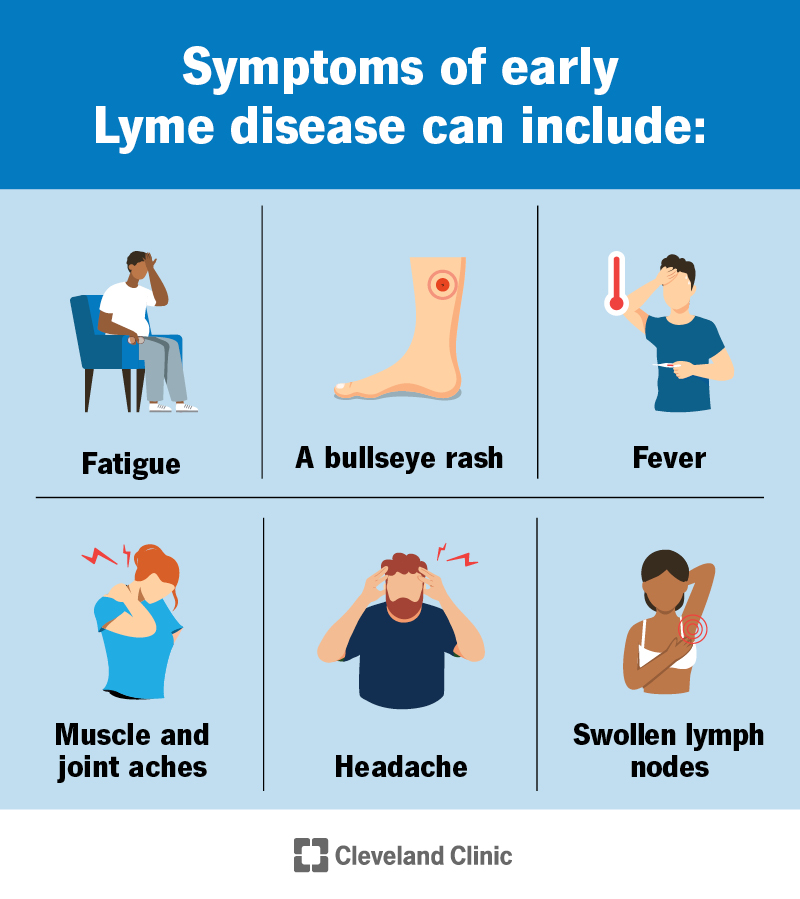 Symptoms of early Lyme disease can include:

Fatigue

A bullseye rash

Fever

Muscle and joint aches

Headache

Swollen lymph nodes

Cleveland Clinic