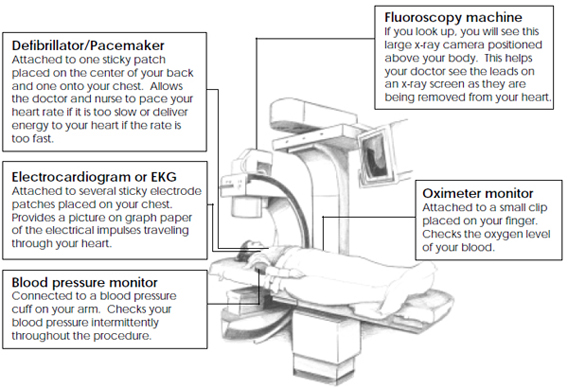 Defibrillator/Pacemaker
Attached to one sticky patch placed on the center of your back and one onto your chest. Allows the doctor and nurse to pace your heart rate if it is too slow or deliver energy to your heart if the rate is too fast.

Electrocardiogram or EKG
Attached to several sticky electrode patches placed on your chest. Provides a picture on graph paper of the electrical impulses traveling through your heart.

Blood pressure monitor
Connected to a blood pressure cuff on your arm. Checks your blood pressure intermittently throughout the procedure.

Fluoroscopy machine
If you look up, you will see this large x-ray camera positioned above your body. This helps your doctor see the leads on an x-ray screen as they are being removed from your heart.

Oximeter monitor
Attached to a small clip placed on your finger. Checks the oxygen level of your blood.