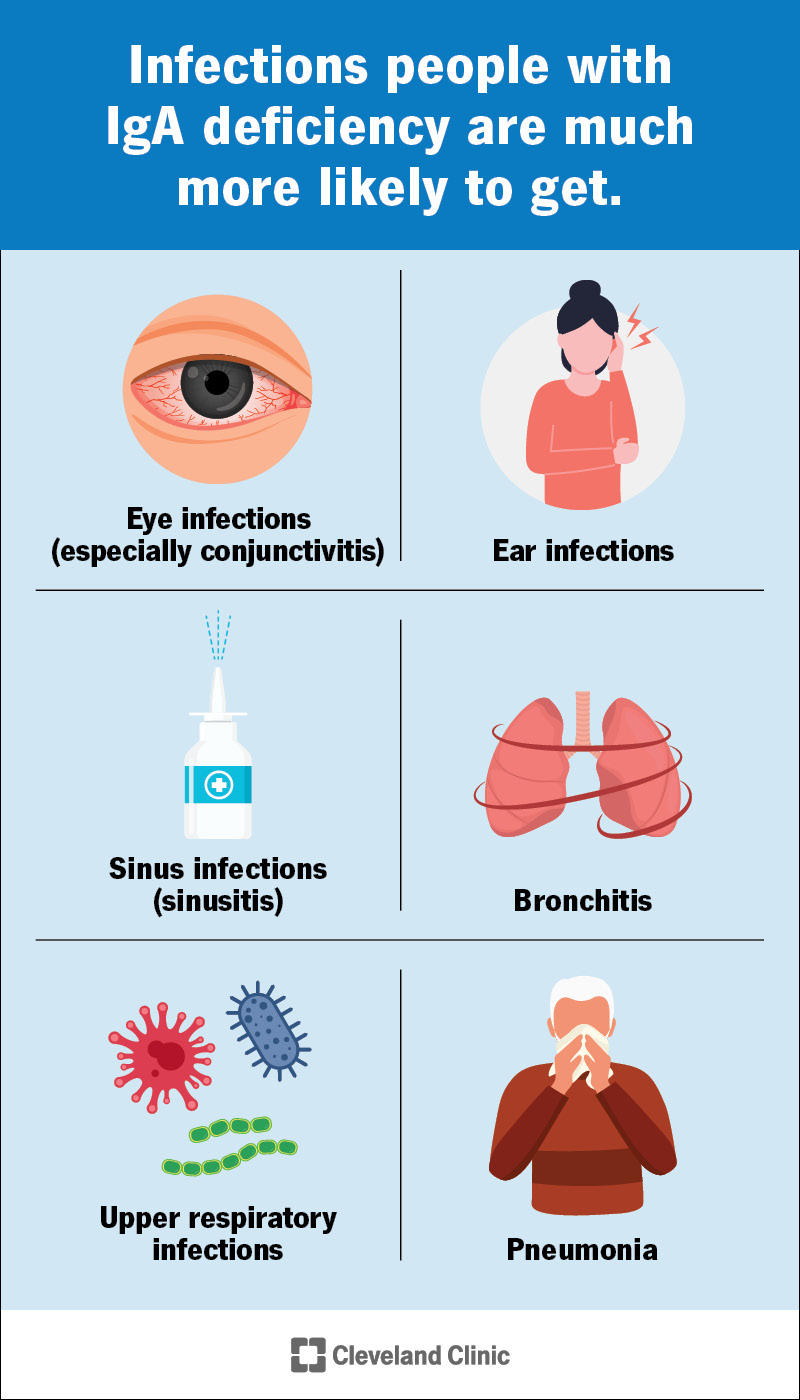 Infections people with IgA deficiency are much more likely to get.

Eye infections (especially conjunctivitis)

Ear infections

Sinus infections (sinusitis)

Bronchitis

Upper respiratory infections

Pneumonia

Cleveland Clinic