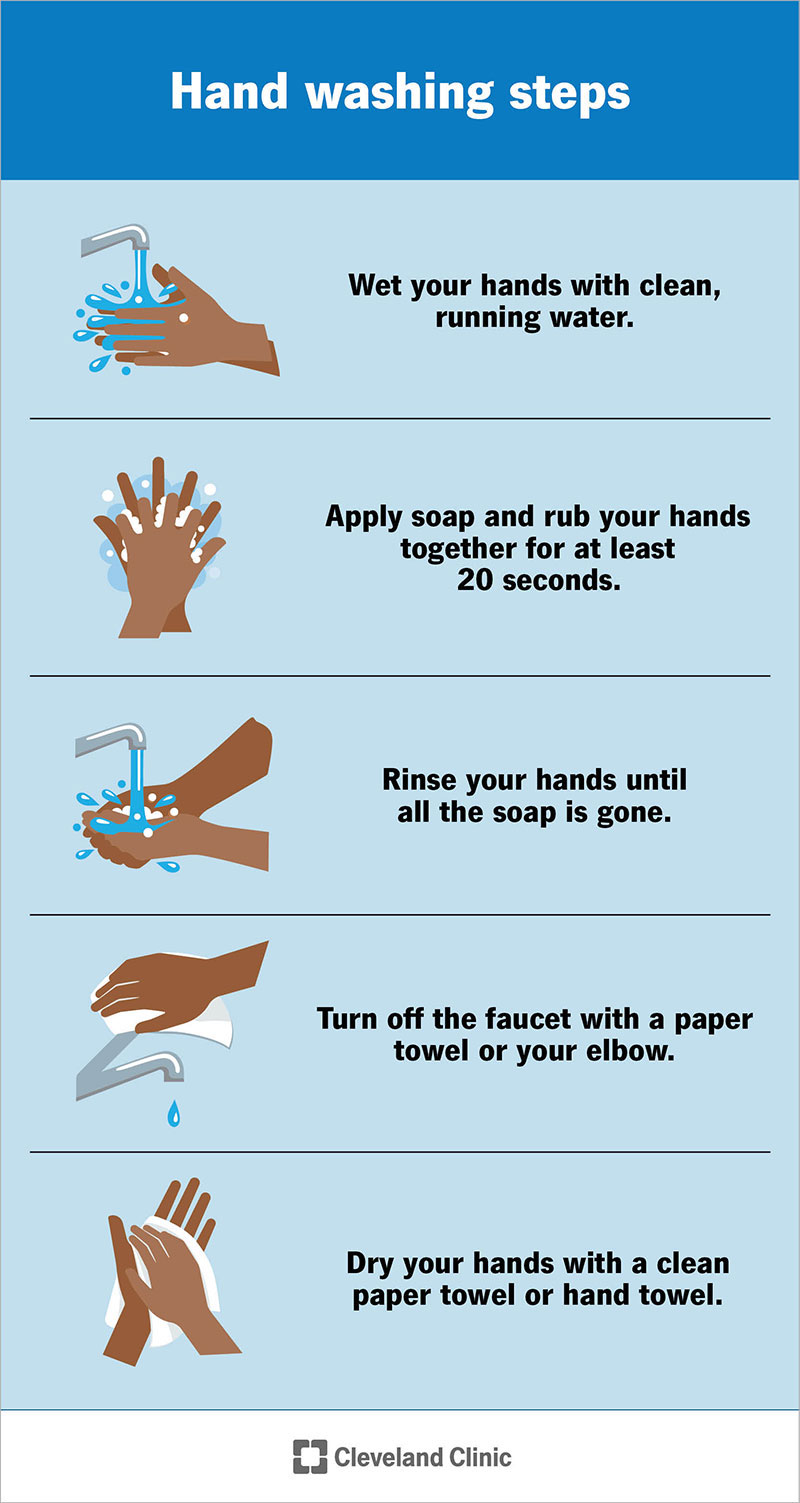 Hand washing steps

Wet your hands with clean, running water.

Apply soap and rub your hands together for at least 20 seconds.

Rinse your hands until all the soap is gone.

Turn off the faucet with a paper towel or your elbow.

Dry your hands with a clean paper towel or hand towel.

Cleveland Clinic