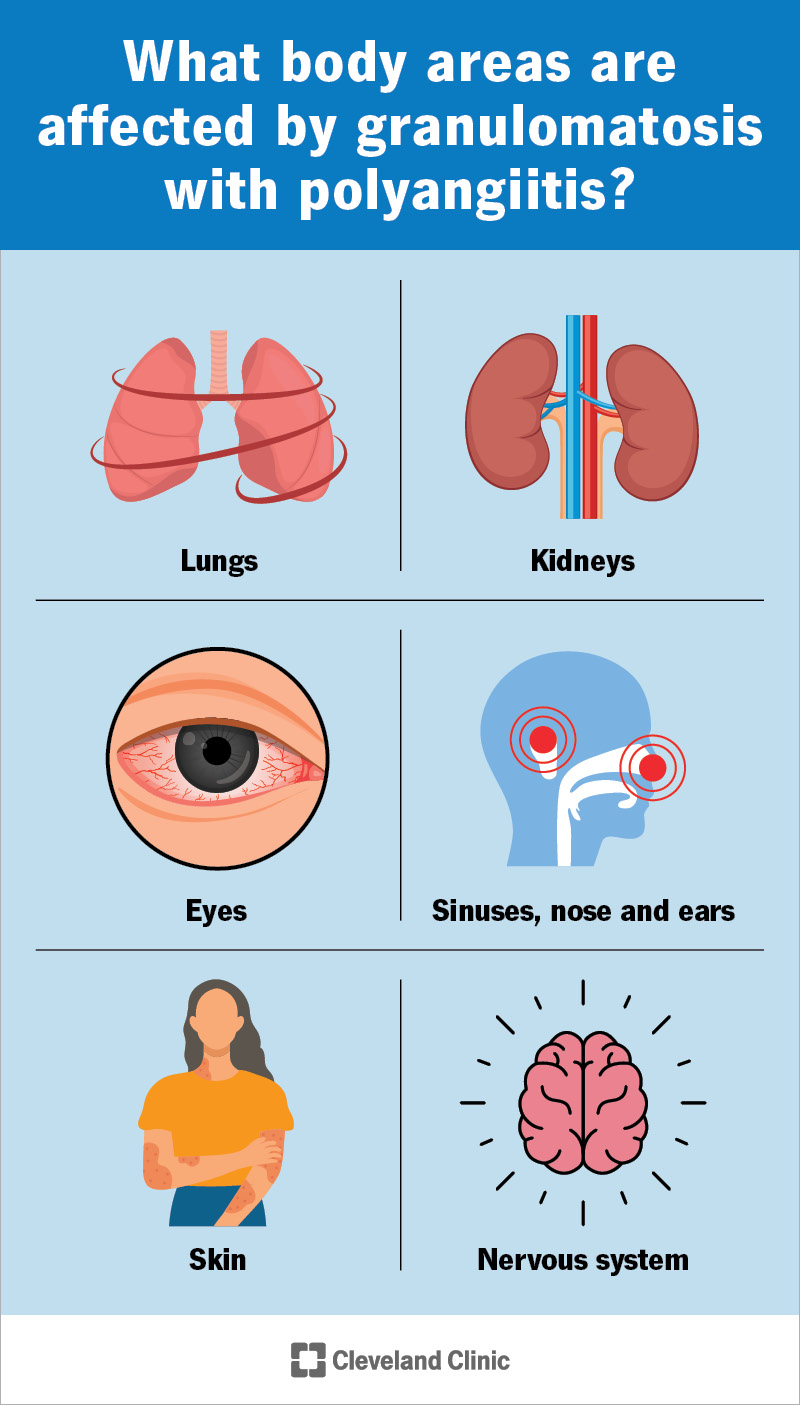 What body areas are affected by granulomatosis with polyangiitis?

Lungs

Kidneys

Eyes

Sinuses, nose and ears

Skin

Nervous system

Cleveland Clinic