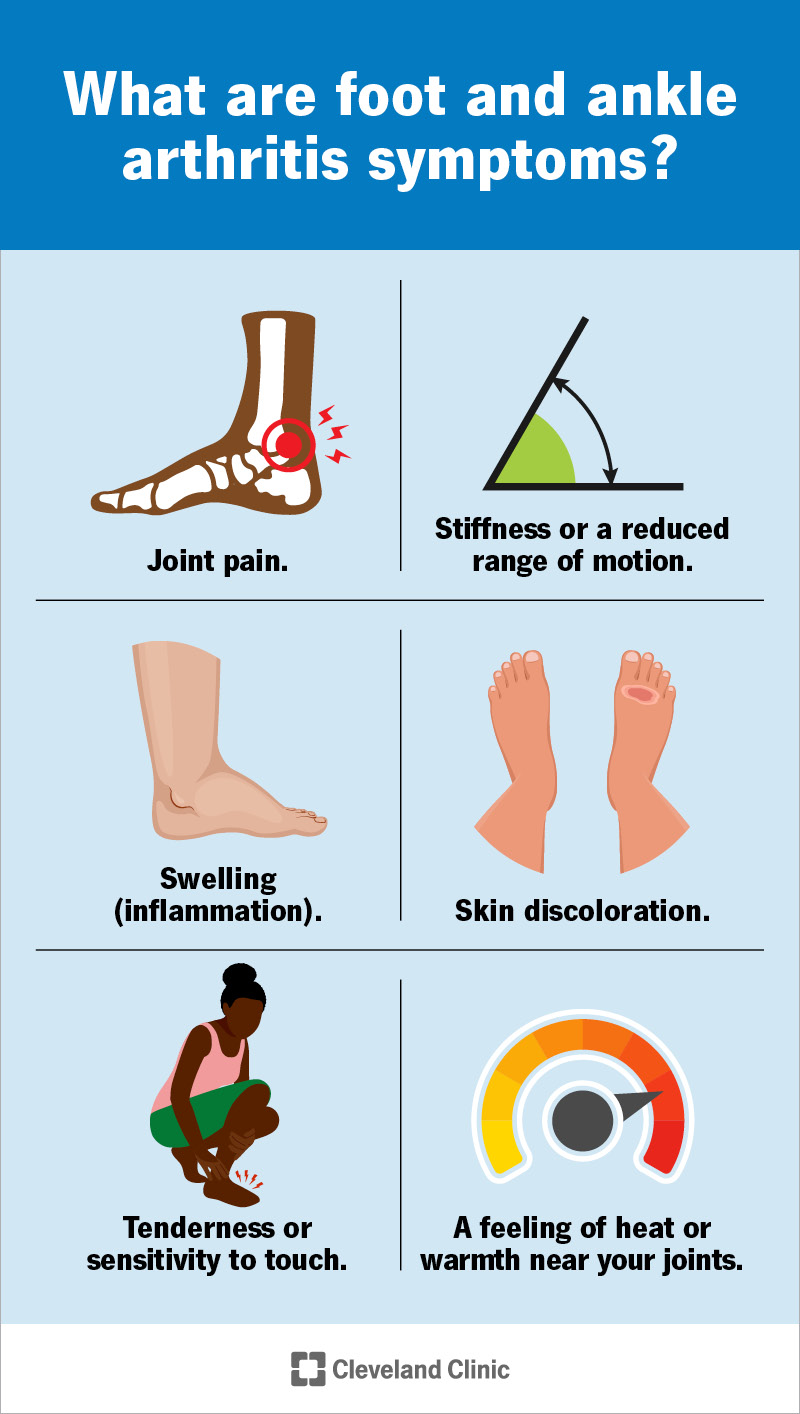 What are foot and ankle arthritis symptoms?

Joint pain.

Stiffness or a reduced range of motion.

Swelling (inflammation).

Skin discoloration.

Tenderness or sensitivity to touch.

A feeling of heat or warmth near your joints.

Cleveland Clinic