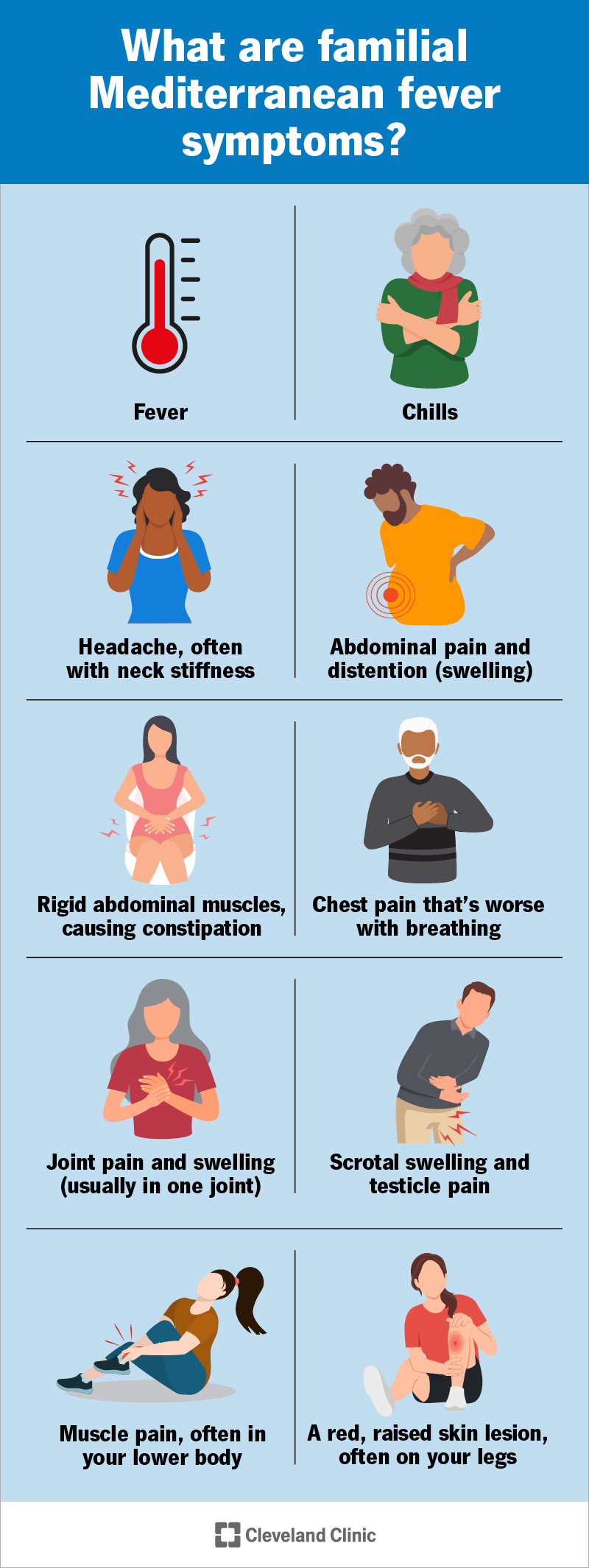 What are familial Mediterranean fever symptoms?

Fever

Chills

Headache, often with neck stiffness

Abdominal pain and distention (swelling)

Rigid abdominal muscles, causing constipation

Chest pain that's worse with breathing

Joint pain and swelling (usually in one joint)

Scrotal swelling and testicle pain

Muscle pain, often in your lower body

A red, raised skin lesion, often on your legs

Cleveland Clinic