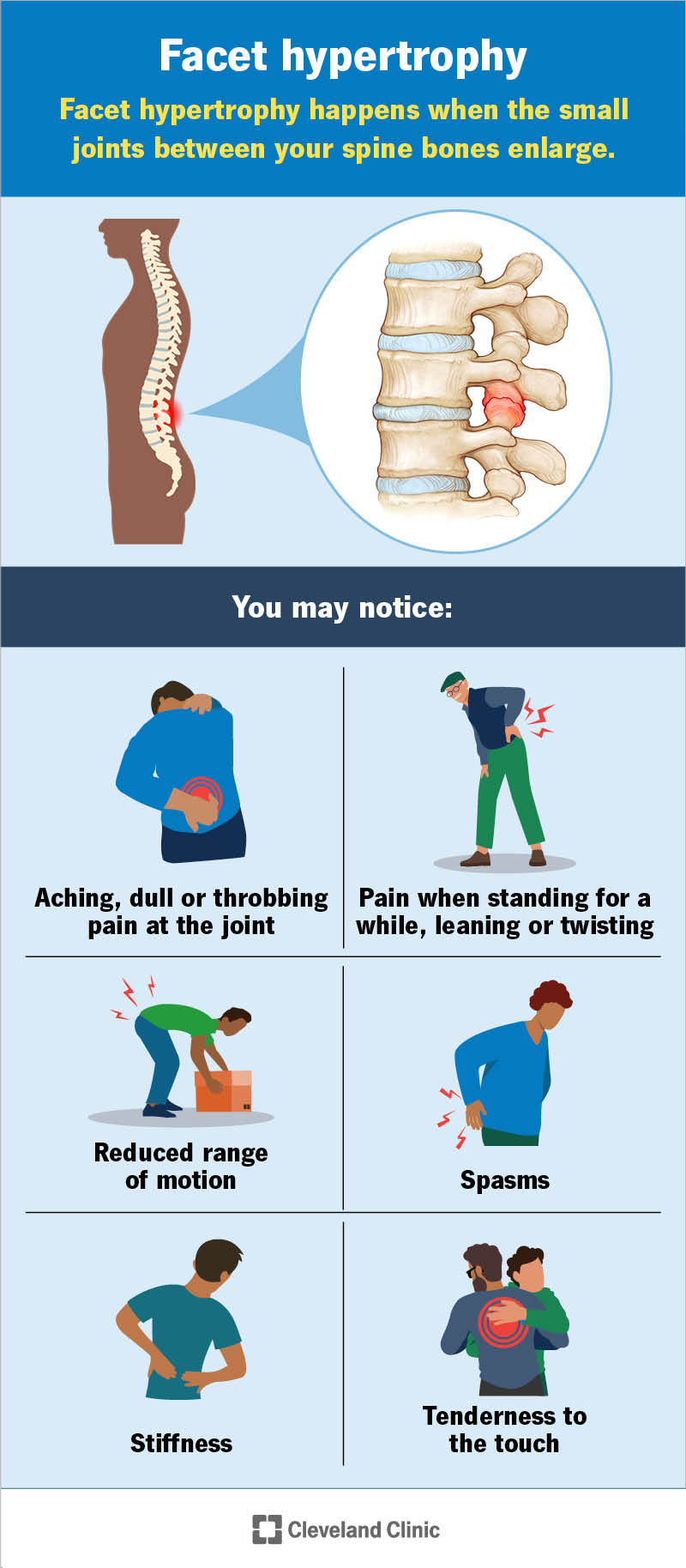 Facet hypertrophy

Facet hypertrophy happens when the small joints between your spine bones enlarge.

You may notice:

Aching, dull or throbbing pain at the joint

Pain when standing for a while, leaning or twisting

Reduced range of motion

Spasms

Stiffness

Tenderness to the touch

Cleveland Clinic