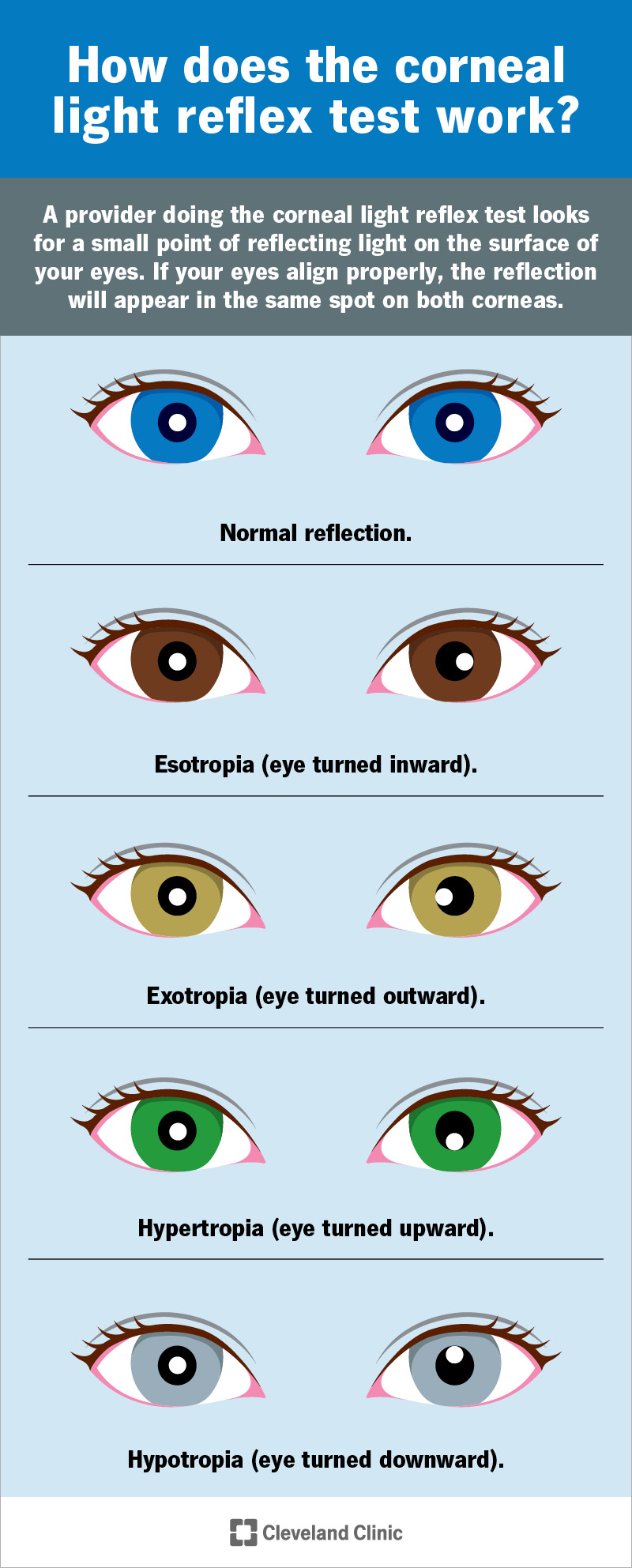 How does the corneal light reflex test work?

A provider doing the corneal light reflex test looks for a small point of reflecting light on the surface of your eyes. If your eyes align properly, the reflection will appear in the same spot on both corneas.

Normal reflection.

Esotropia (eye turned inward).

Exotropia (eye turned outward).

Hypertropia (eye turned upward).

Hypotropia (eye turned downward).

Cleveland Clinic