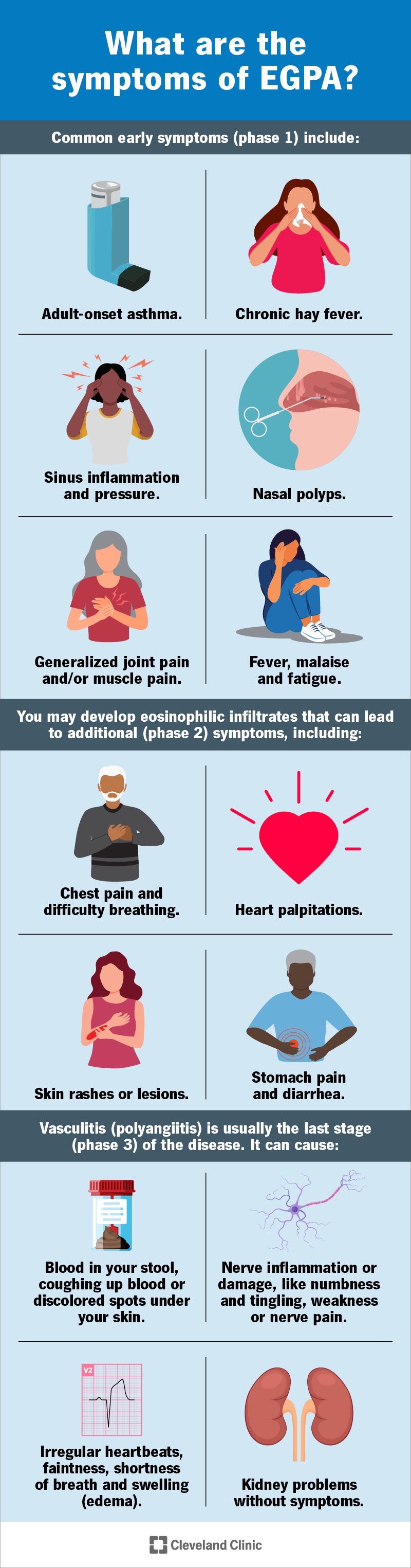 What are the symptoms of EGPA?

Common early symptoms (phase 1) include:

Adult-onset asthma.

Chronic hay fever.

Sinus inflammation and pressure.

Nasal polyps.

Generalized joint pain and/or muscle pain.

Fever, malaise and fatigue.

You may develop eosinophilic infiltrates that can lead to additional (phase 2) symptoms, including:

Chest pain and difficulty breathing.

Heart palpitations.

Skin rashes or lesions.

Stomach pain and diarrhea.

Vasculitis (polyangiitis) is usually the last stage (phase 3) of the disease. It can cause:

Blood in your stool, coughing up blood or discolored spots under your skin.

Nerve inflammation or damage, like numbness and tingling, weakness or nerve pain.

V2

Irregular heartbeats, faintness, shortness of breath and swelling (edema).

Kidney problems without symptoms.

Cleveland Clinic