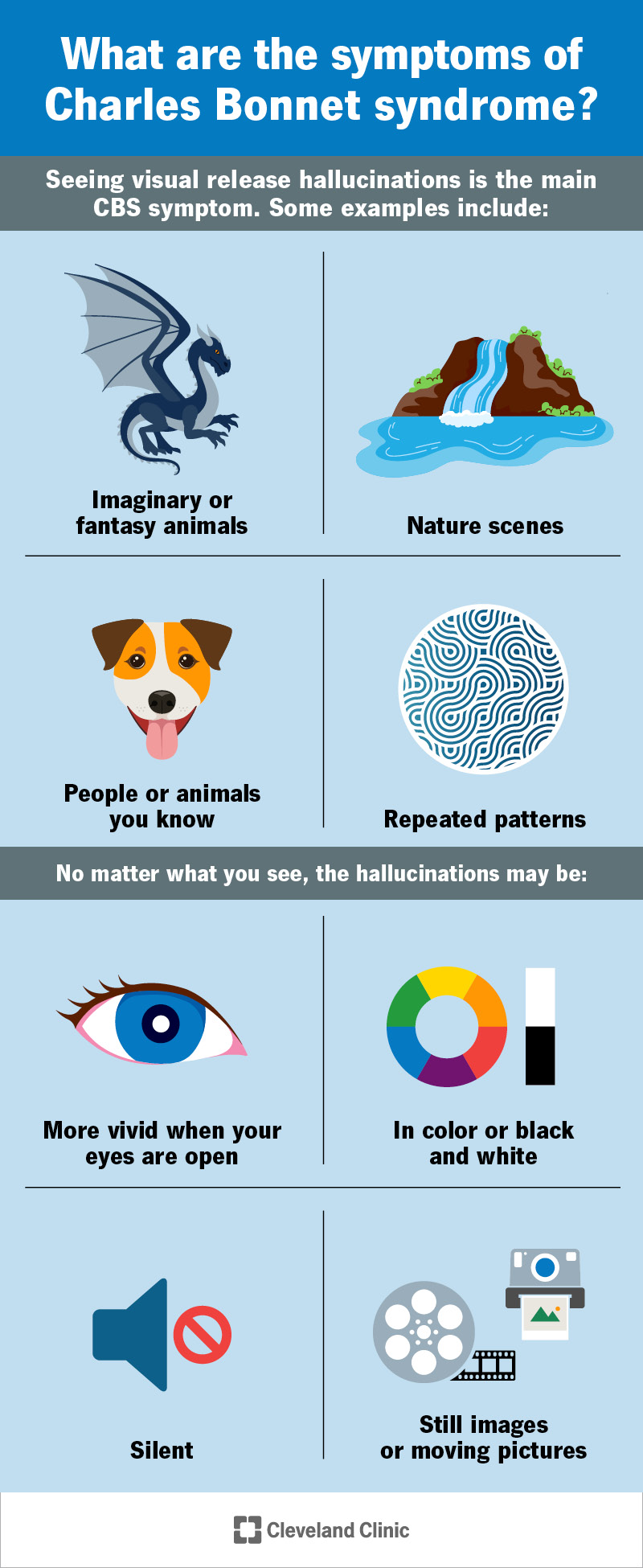 What are the symptoms of Charles Bonnet syndrome?

Seeing visual release hallucinations is the main CBS symptom. Some examples include:

Imaginary or fantasy animals

Nature scenes

People or animals you know

Repeated patterns

No matter what you see, the hallucinations may be:

More vivid when your eyes are open

In color or black and white

Silent

Still images or moving pictures

Cleveland Clinic