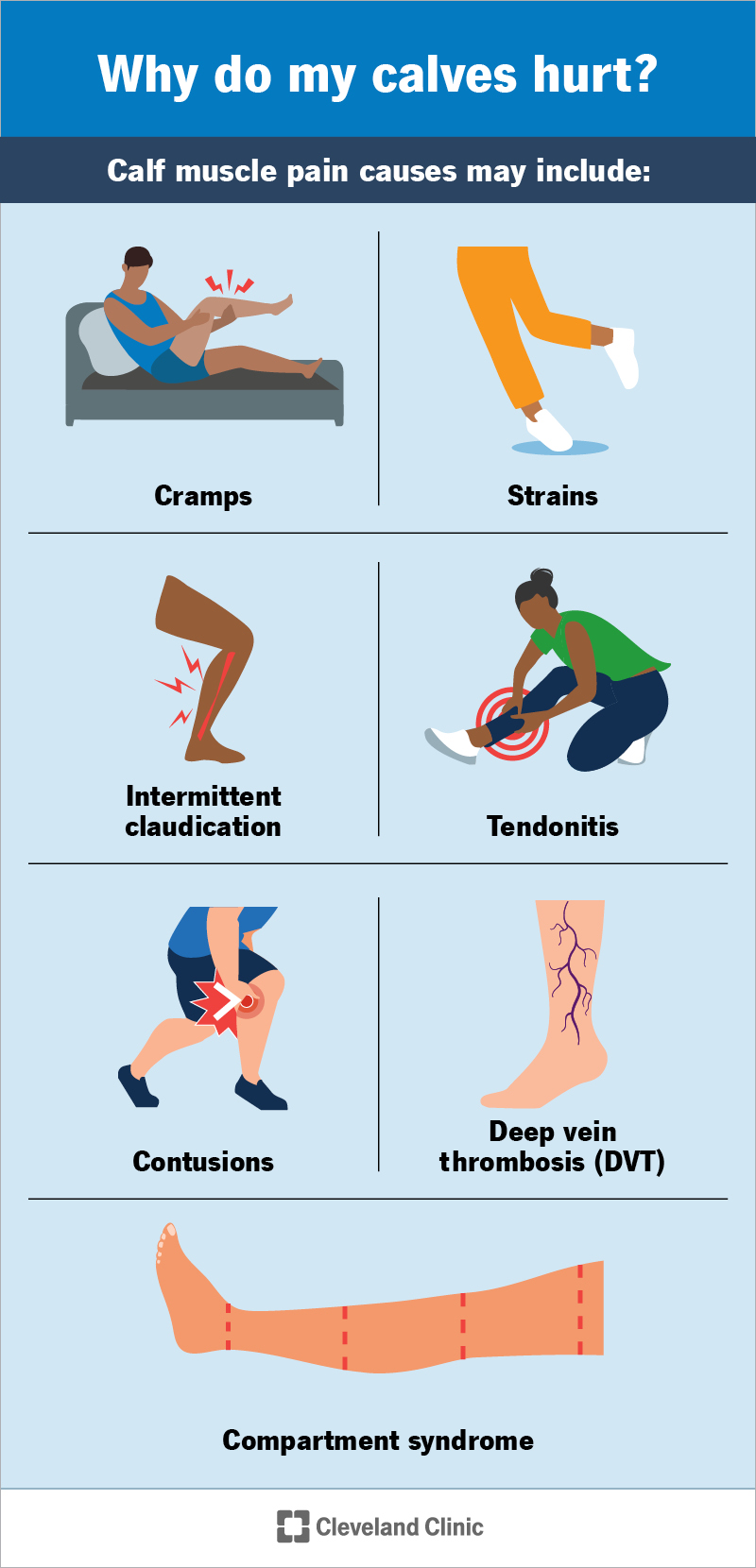 Why do my calves hurt?

Calf muscle pain causes may include:

Cramps

Strains

Intermittent claudication

Tendonitis

Contusions

Deep vein thrombosis (DVT)

Compartment syndrome

Cleveland Clinic