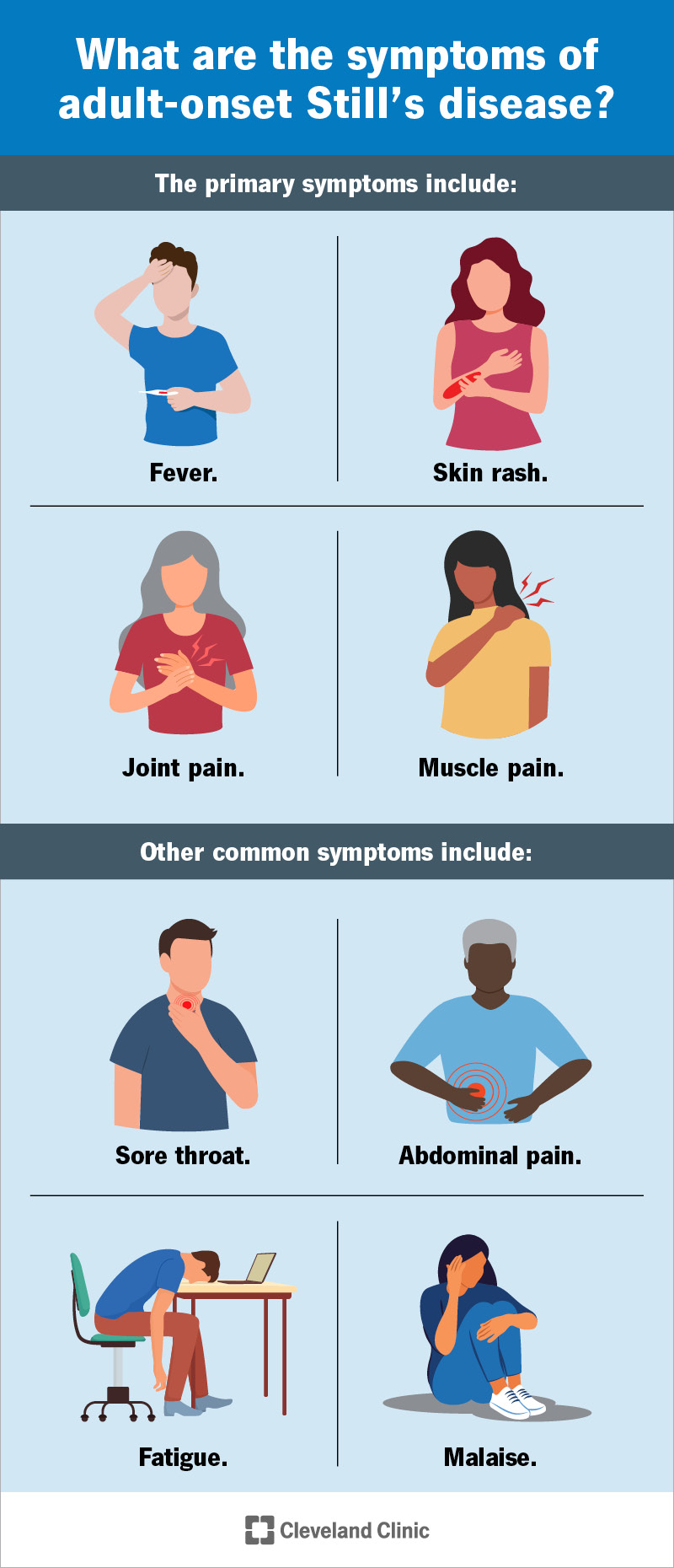 What are the symptoms of adult-onset Still's disease?

The primary symptoms include:

Fever.

Skin rash.

Joint pain.

Muscle pain.

Other common symptoms include:

Sore throat.

Abdominal pain.

Fatigue.

Malaise.

Cleveland Clinic