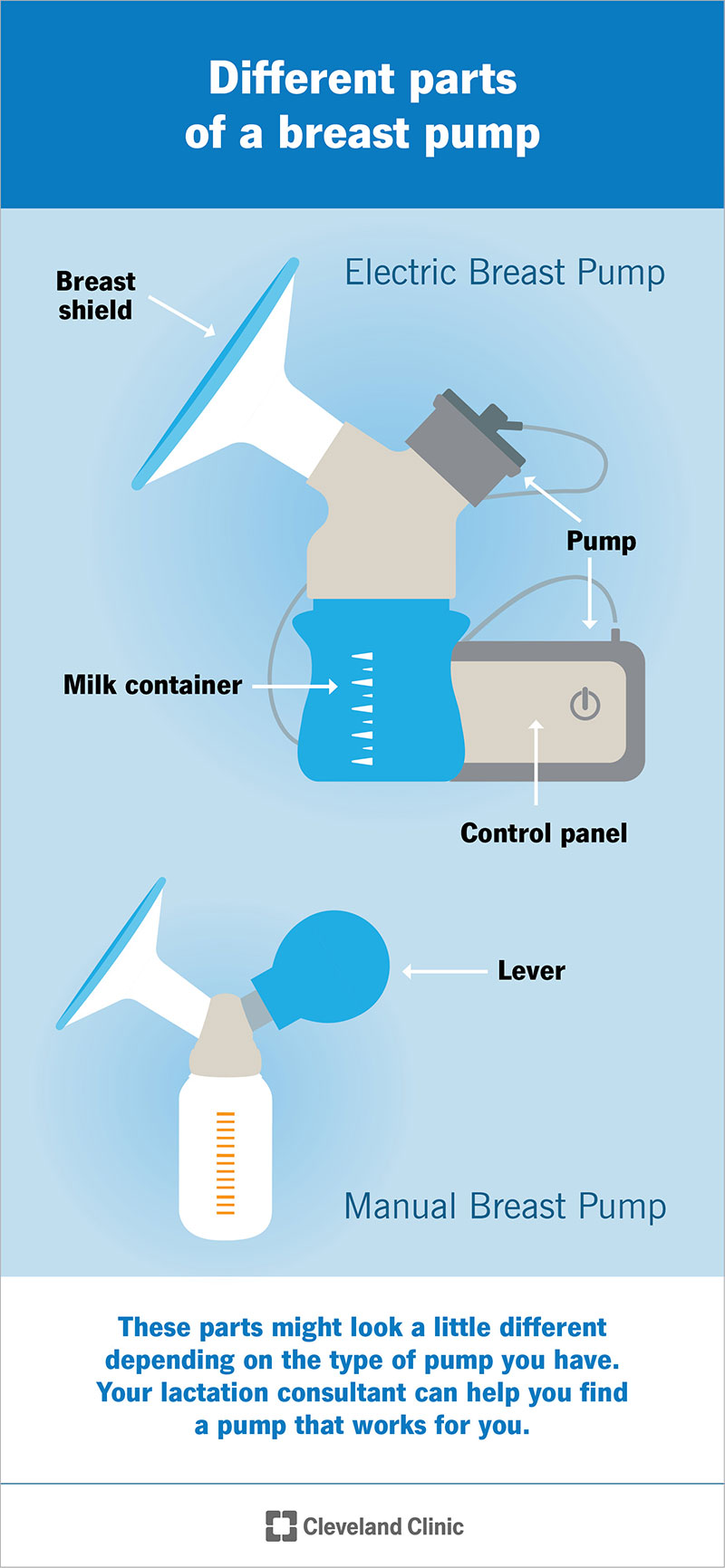 Different parts of a breast pump

Electric Breast Pump

Breast shield

Pump

Milk container

Control panel

Lever

Manual Breast Pump

These parts might look a little different depending on the type of pump you have. Your lactation consultant can help you find a pump that works for you.

Cleveland Clinic