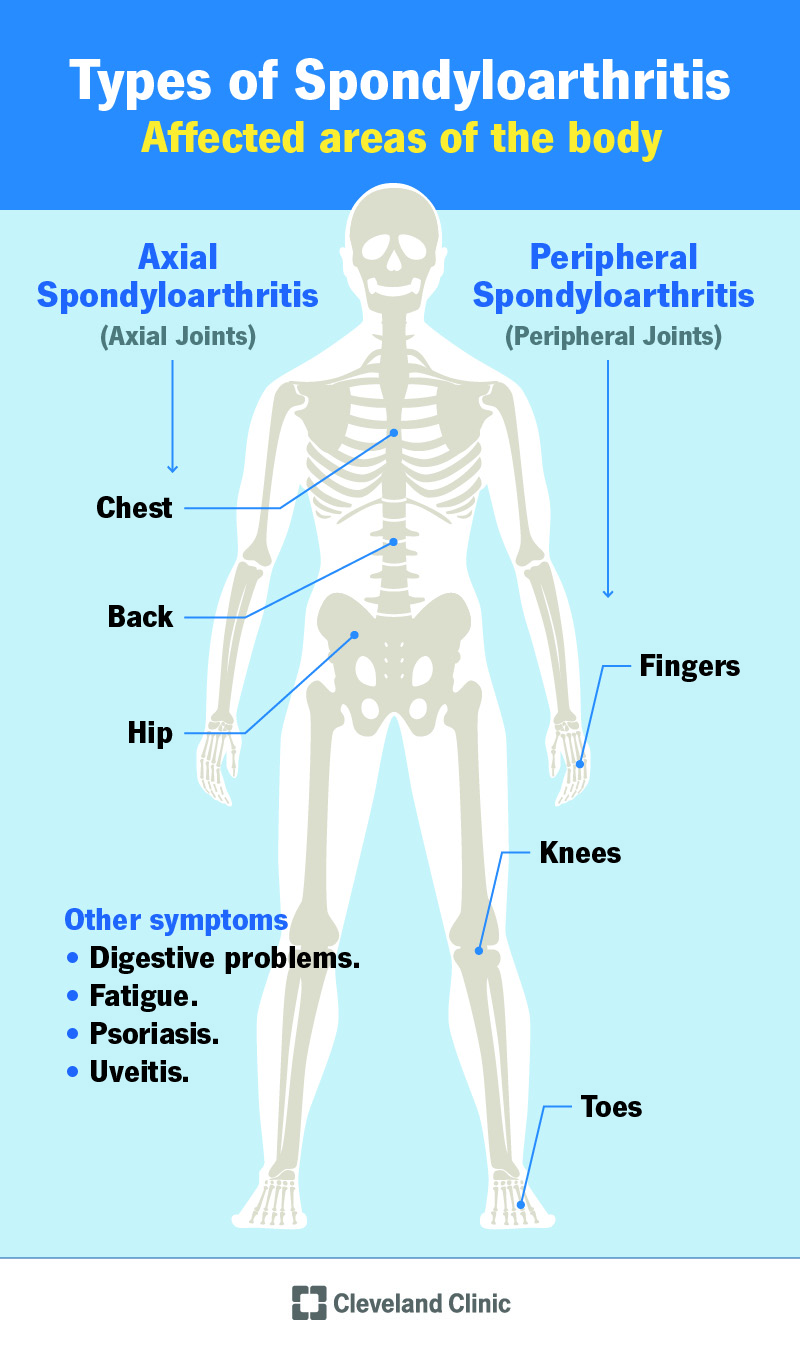 Types of Spondyloarthritis
Affected areas of the body

Axial Spondyloarthritis
(Axial Joints)

Chest

Back

Hip

Peripheral Spondyloarthritis
(Peripheral Joints)

Fingers

Knees

Toes

Other symptoms
• Digestive problems.
• Fatigue.
• Psoriasis.
• Uveitis.

Cleveland Clinic