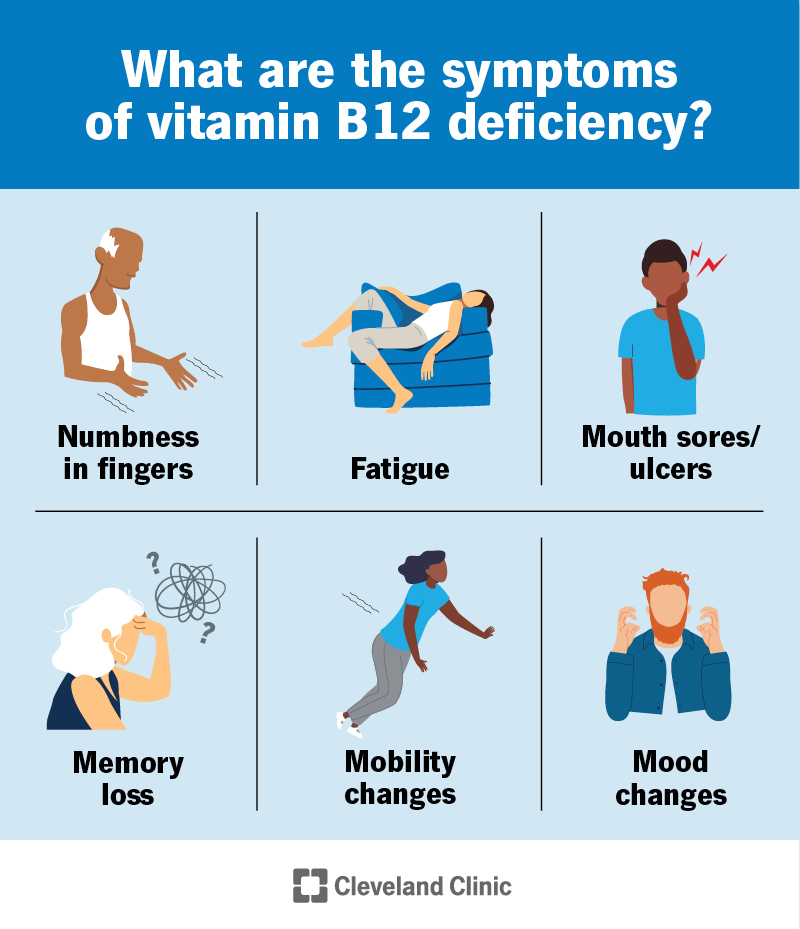 What are the symptoms of vitamin B12 deficiency?

Numbness in fingers

Fatigue

Mouth sores/ ulcers

Memory loss

Mobility changes

Mood changes

Cleveland Clinic