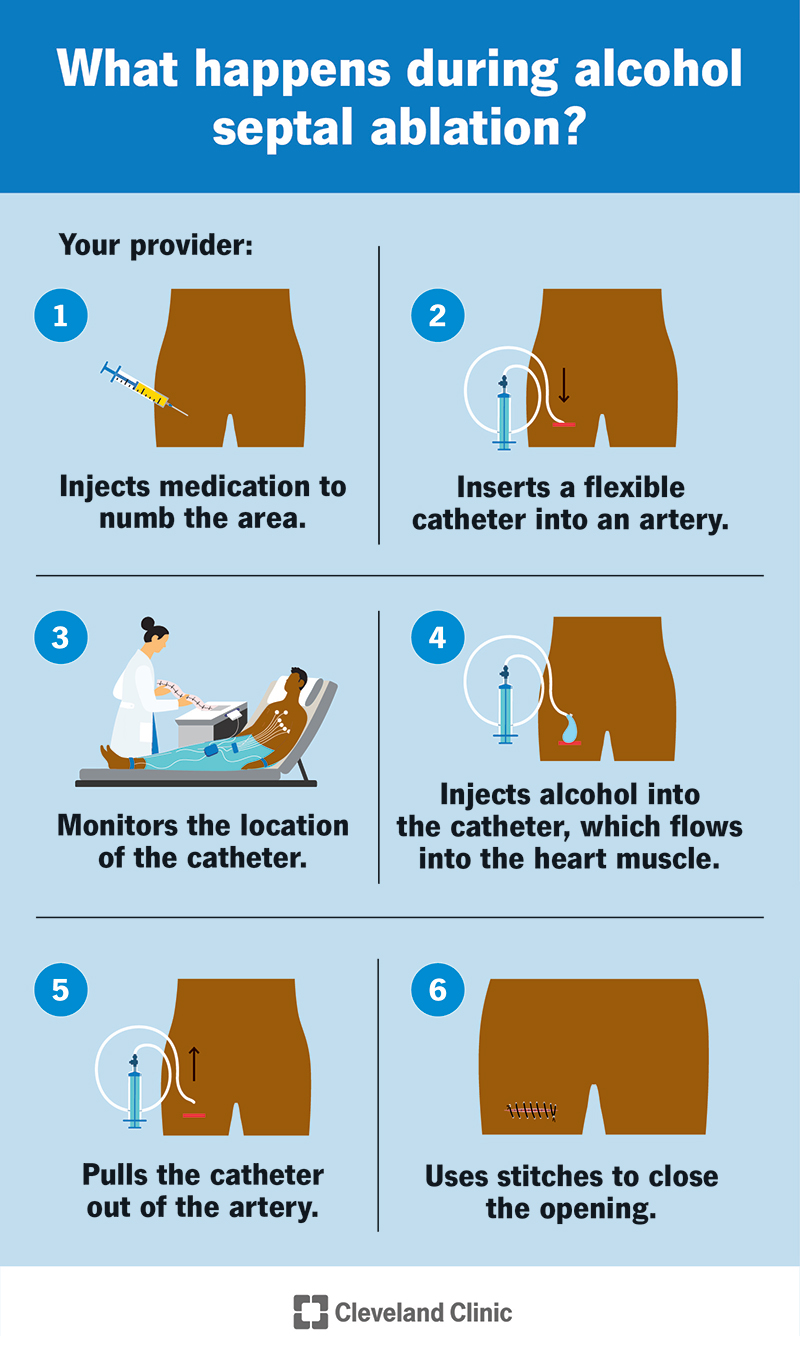 What happens during alcohol septal ablation?

Your provider:

1

Injects medication to numb the area.

2

Inserts a flexible catheter into an artery.

3

Monitors the location of the catheter.

4

Injects alcohol into the catheter, which flows into the heart muscle.

5

Pulls the catheter out of the artery.

6

Uses stitches to close the opening.

Cleveland Clinic