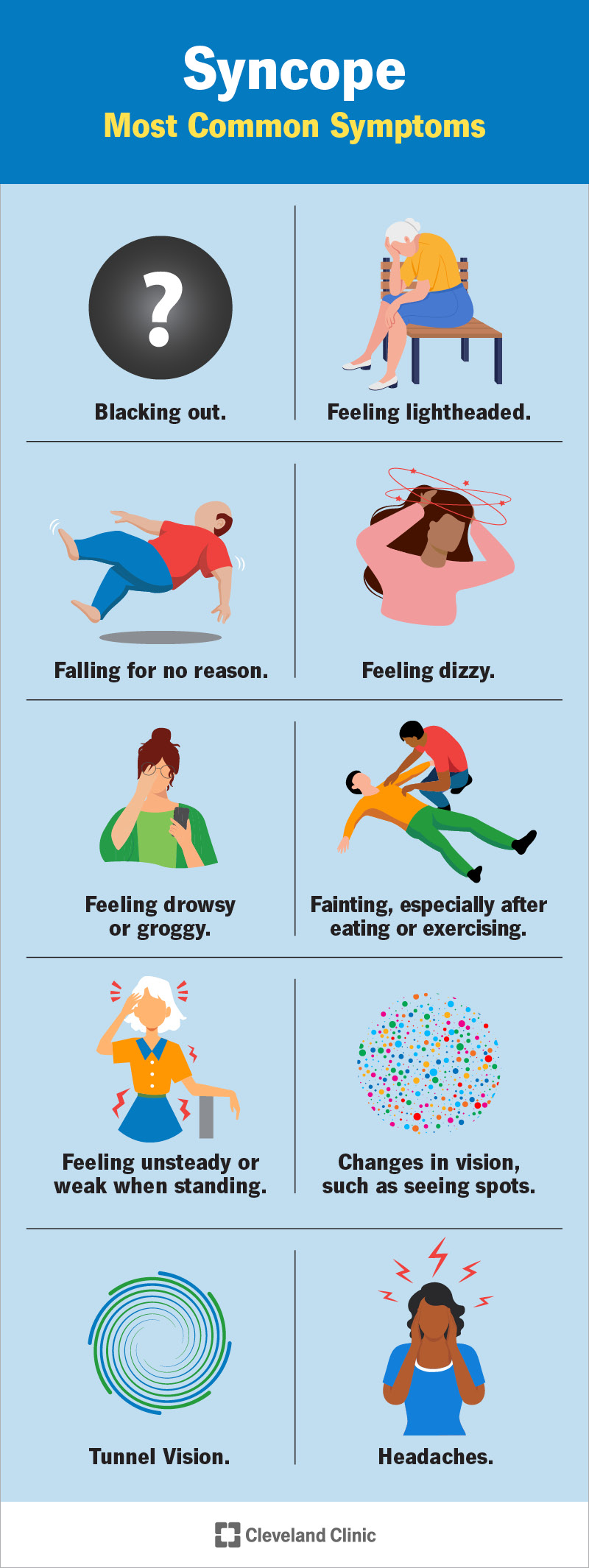 Syncope
Most Common Symptoms

?

Blacking out.

Feeling lightheaded.

Falling for no reason.

Feeling dizzy.

Feeling drowsy or groggy.

Fainting, especially after eating or exercising.

Feeling unsteady or weak when standing.

Changes in vision, such as seeing spots.

Tunnel Vision.

Headaches.

Cleveland Clinic