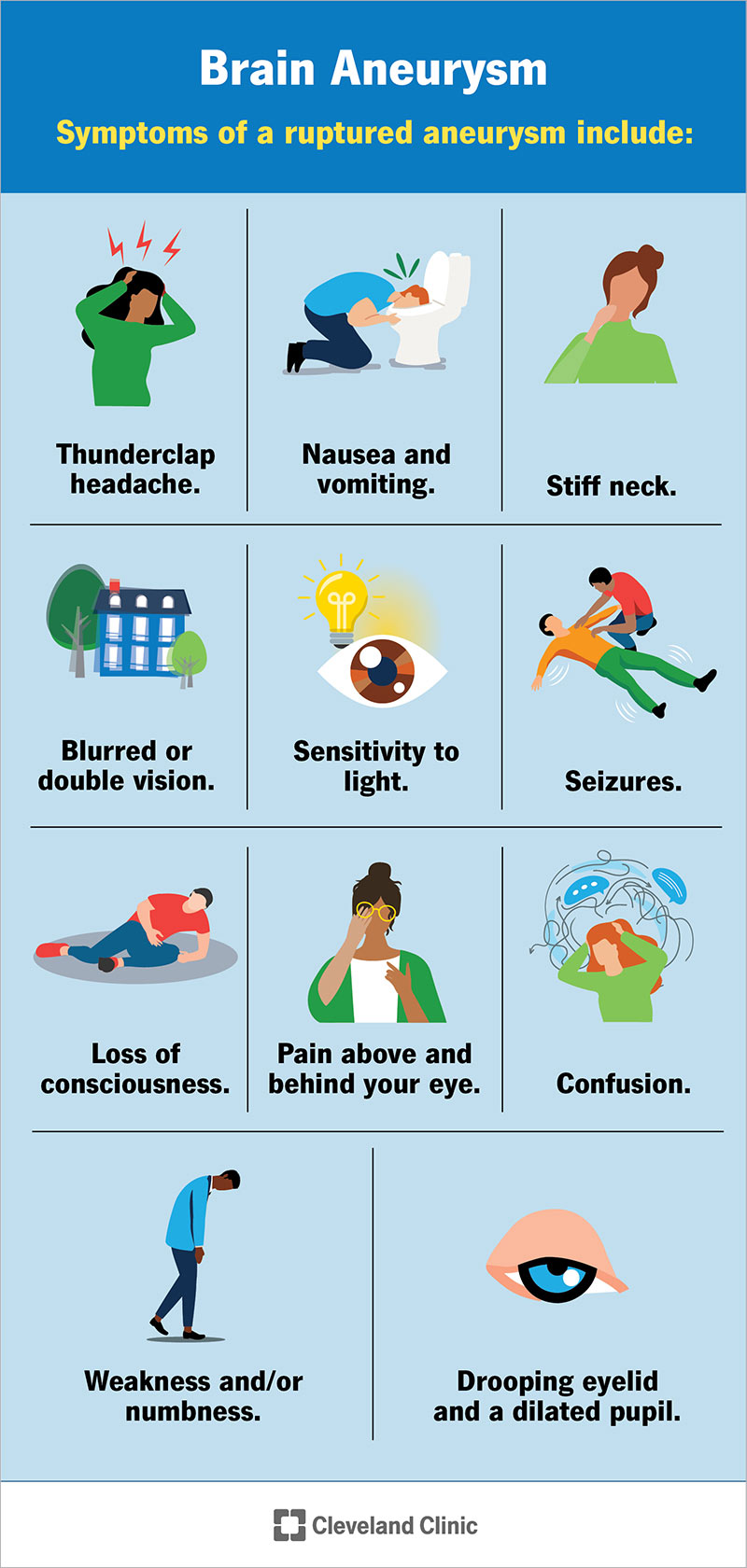 Brain Aneurysm

Symptoms of a ruptured aneurysm include:

Thunderclap headache.

Nausea and vomiting.

Stiff neck.

Blurred or double vision.

Sensitivity to light.

Seizures.

Loss of consciousness.

Pain above and behind your eye.

Confusion.

Weakness and/or numbness.

Drooping eyelid and a dilated pupil.

Cleveland Clinic