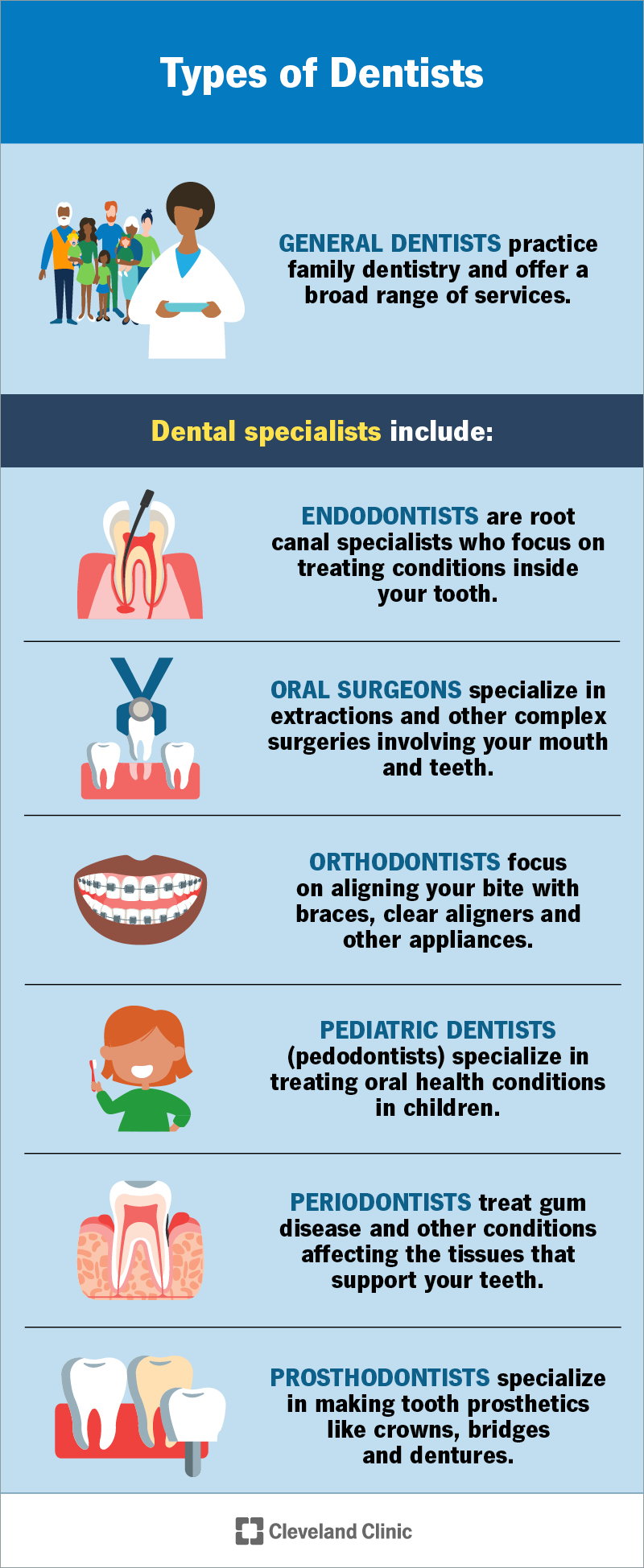 Types of Dentists

GENERAL DENTISTS practice family dentistry and offer a broad range of services.

Dental specialists include:

ENDODONTISTS are root canal specialists who focus on treating conditions inside your tooth.

ORAL SURGEONS specialize in extractions and other complex surgeries involving your mouth and teeth.

ORTHODONTISTS focus on aligning your bite with braces, clear aligners and other appliances.

PEDIATRIC DENTISTS (pedodontists) specialize in treating oral health conditions in children.

PERIODONTISTS treat gum disease and other conditions affecting the tissues that support your teeth.

PROSTHODONTISTS specialize in making tooth prosthetics like crowns, bridges and dentures.

Cleveland Clinic